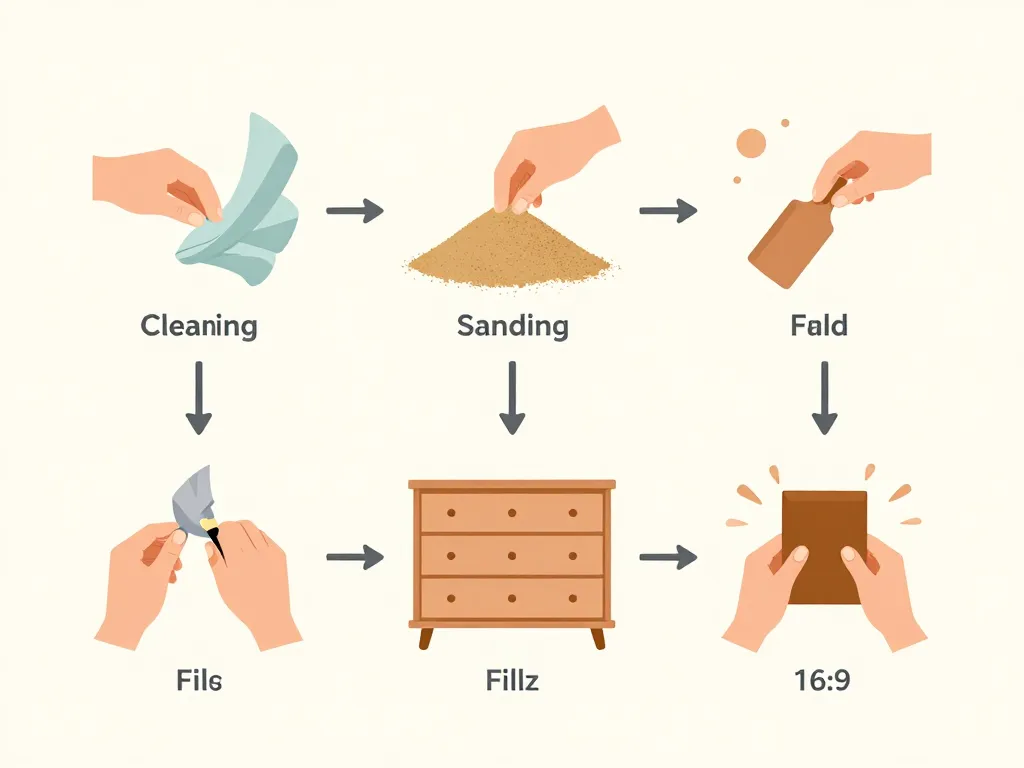 Cleaning

Sanding

Fald

Fils

Fillz

16:9